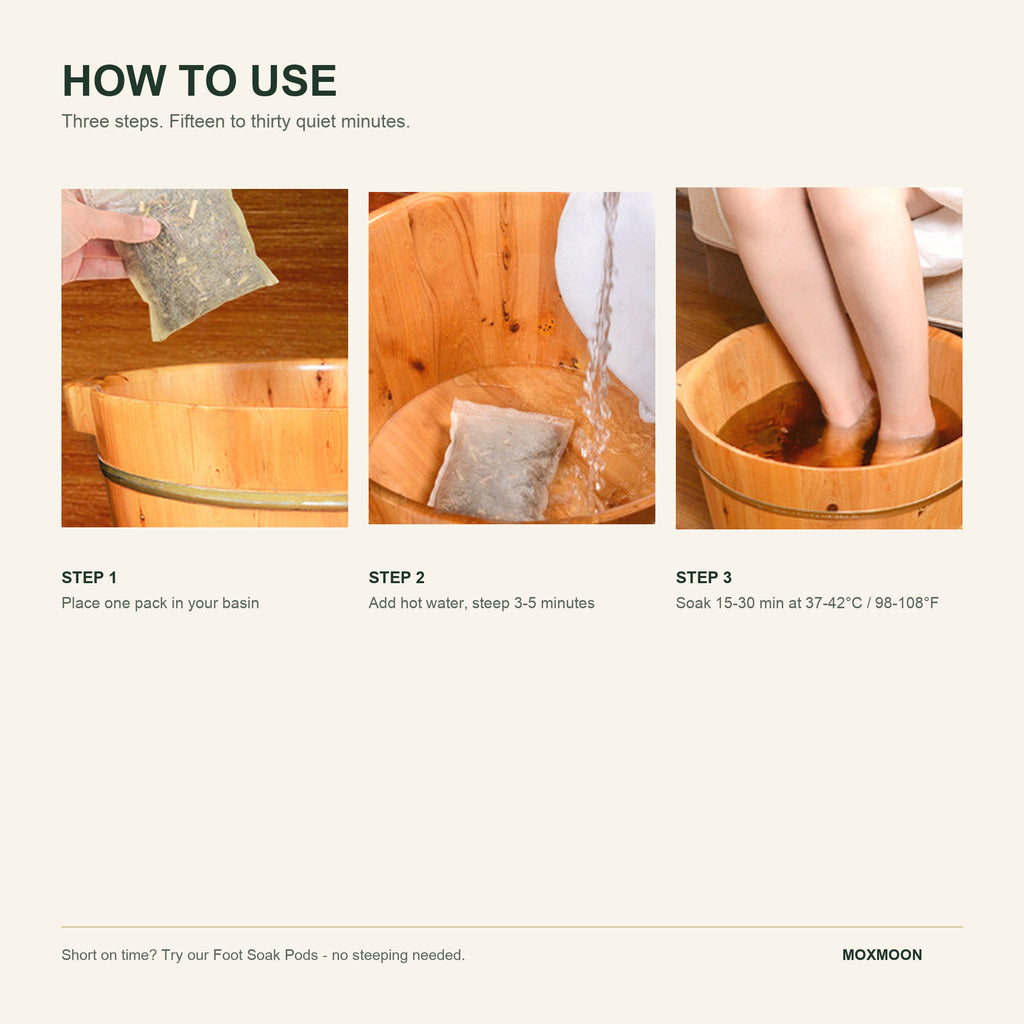 HOW TO USE

Three steps. Fifteen to thirty quiet minutes.

STEP 1

Place one pack in your basin

STEP 2

Add hot water, steep 3-5 minutes

STEP 3

Soak 15-30 min at 37-42°C / 98-108°F

Short on time? Try our Foot Soak Pods - no steeping needed.

MOXMOON